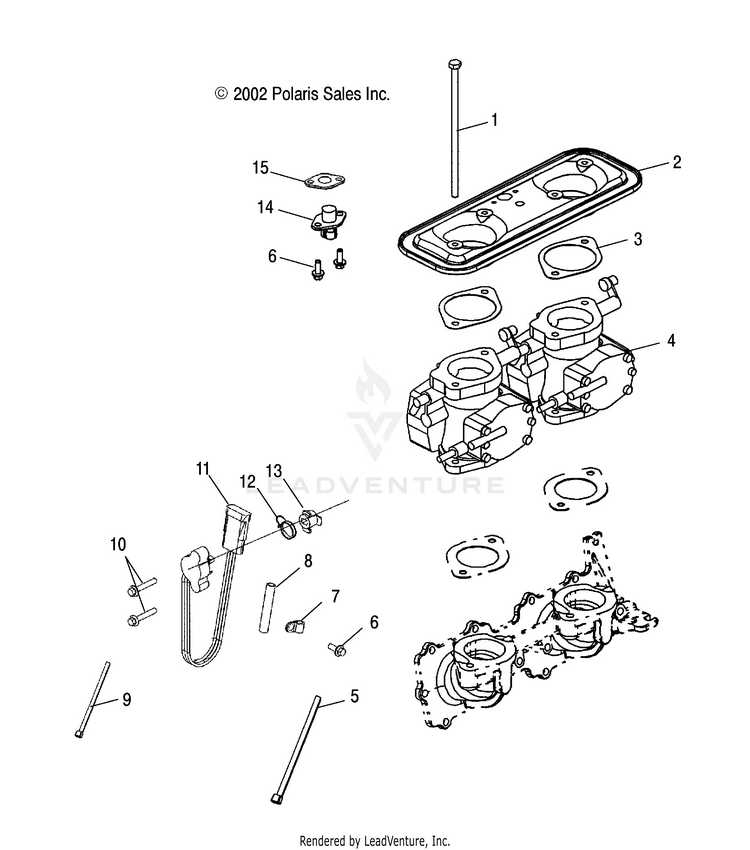 © 2002 Polaris Sales Inc.

1
2
15
14
3
6
4
LEADVENTURE
11
12
13
10
8
7
6
9
5

Rendered by LeadVenture, Inc.