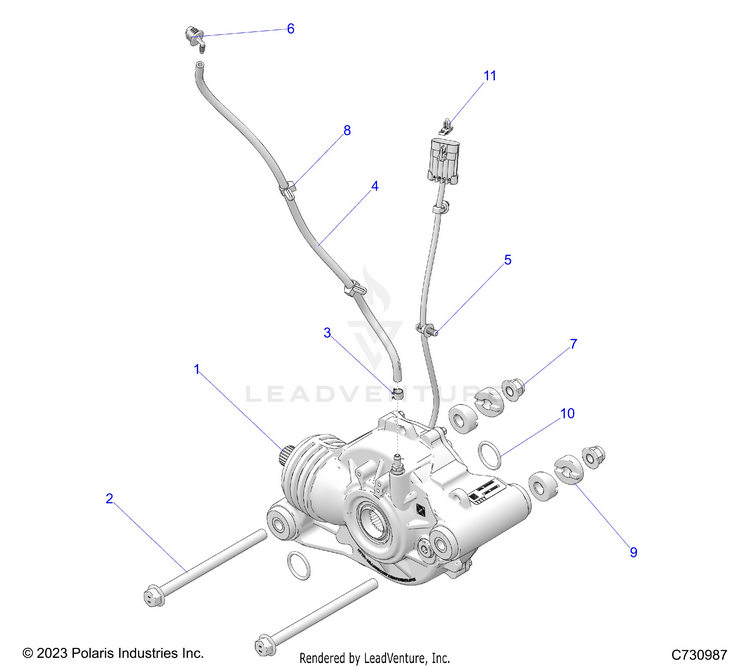 6

11

8

4

5

3

7

1

LEADVENTURE

10

2

9

© 2023 Polaris Industries Inc.

Rendered by LeadVenture, Inc.

C730987