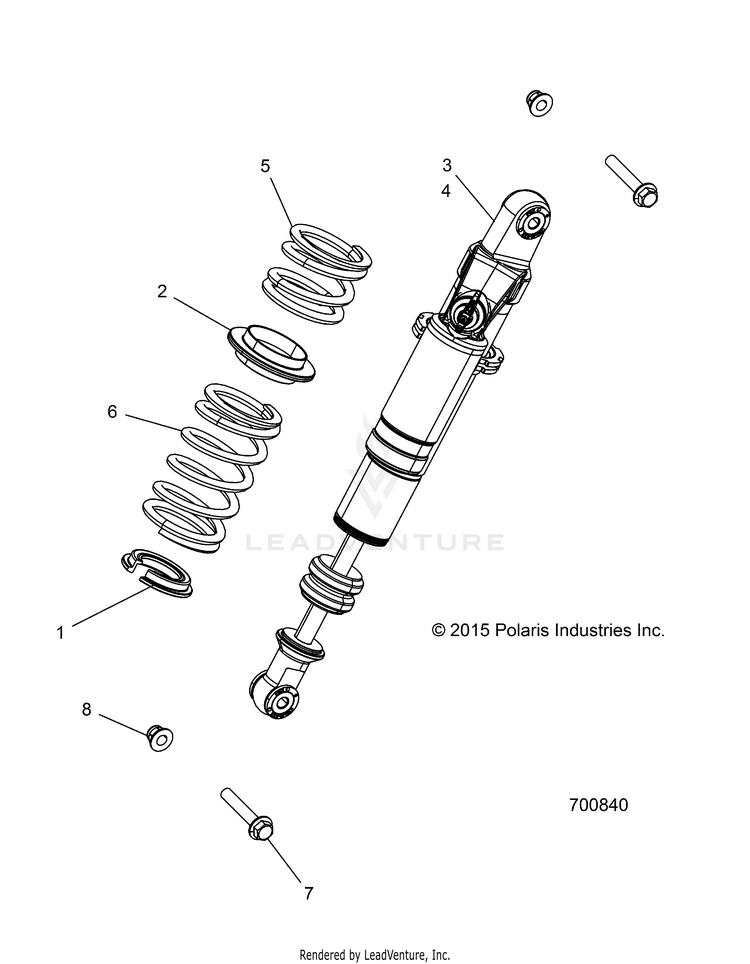 5

3

4

2

6

LEADVENTURE

1

© 2015 Polaris Industries Inc.

8

700840

7

Rendered by LeadVenture, Inc.