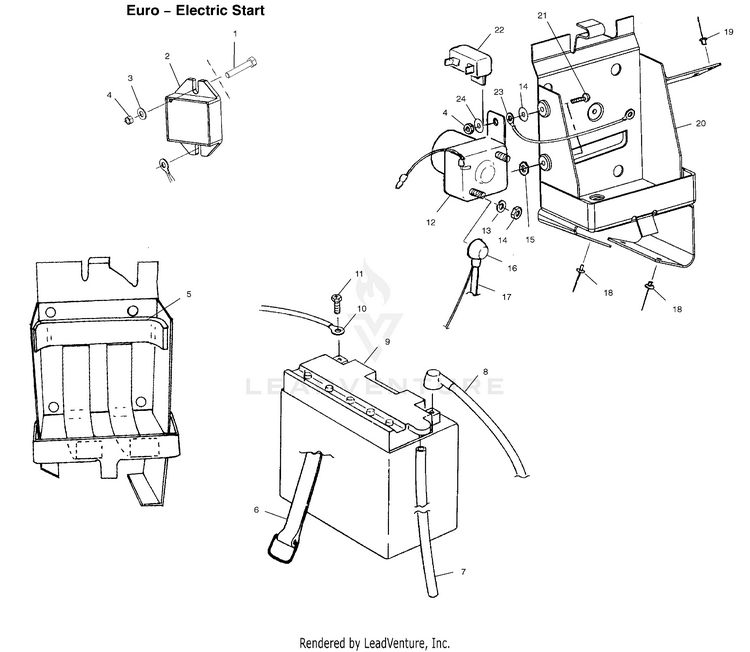 Euro – Electric Start

1
2
3
4

22
21
19
24
23
14
4
20
12
13
14
15
16
17
18
18

5

11
10
9
8

LEADVENTURE

6
7

Rendered by LeadVenture, Inc.