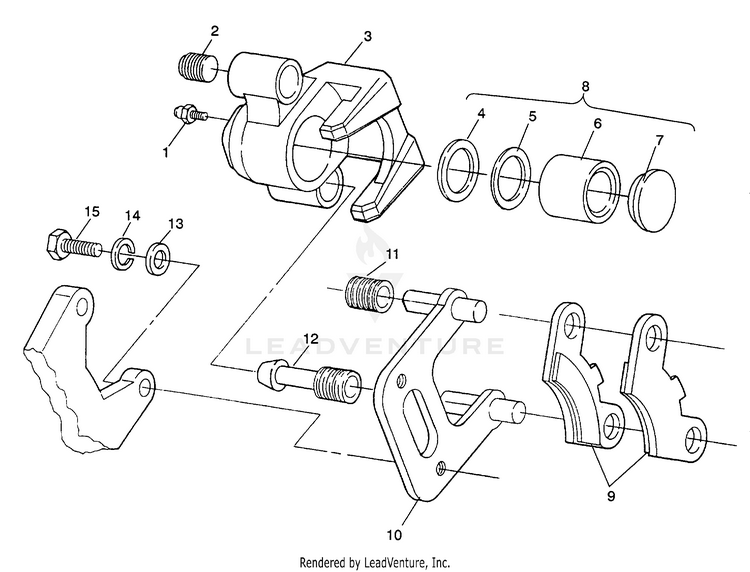 2
3
8
1
4
5
6
7
15
14
13
11
LEADVENTURE
12
9
10
Rendered by LeadVenture, Inc.