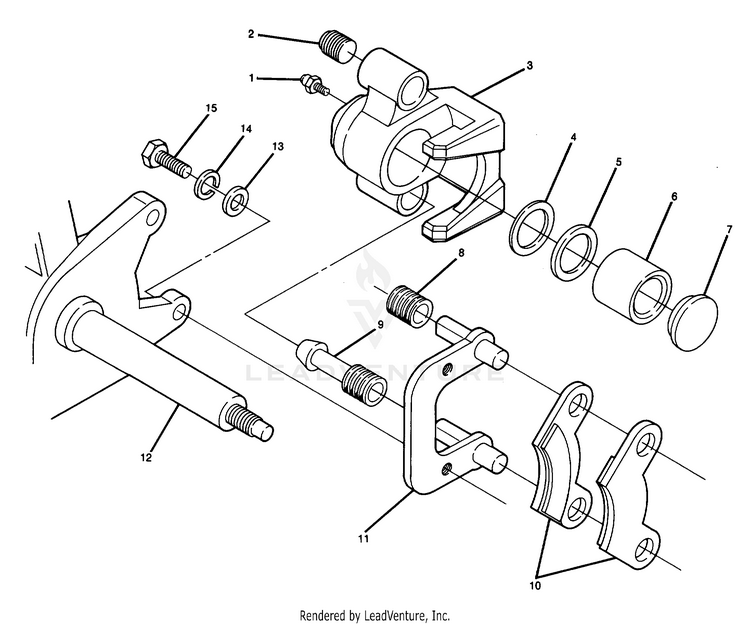 2
1
3
15
14
13
4
5
6
7
8
9
LEADVENTURE
12
11
10
Rendered by LeadVenture, Inc.