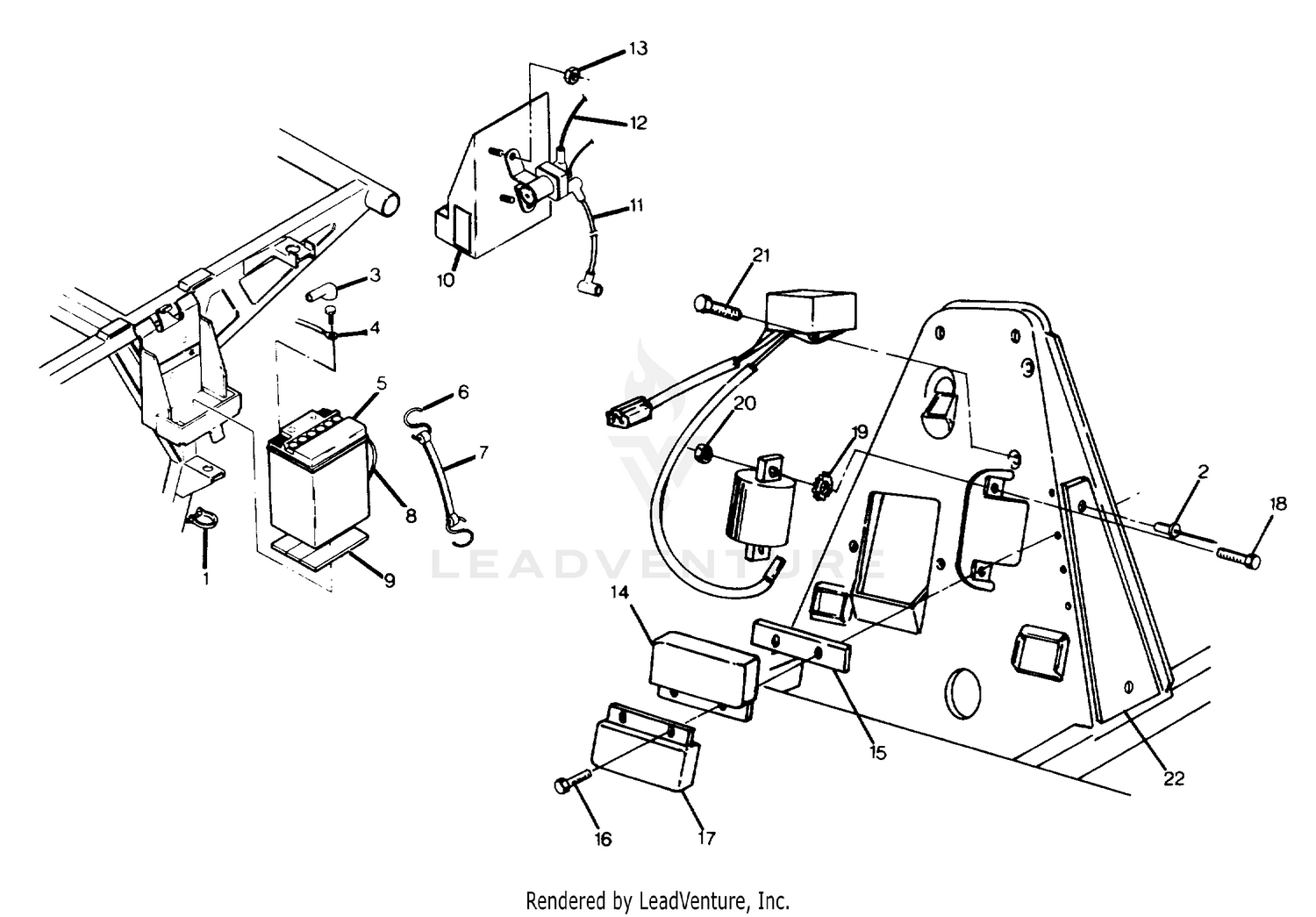 13
12
11
10
3
4
5
6
7
8
9
1
21
20
19
2
18
14
15
16
17
22
LEADVENTURE
Rendered by LeadVenture, Inc.