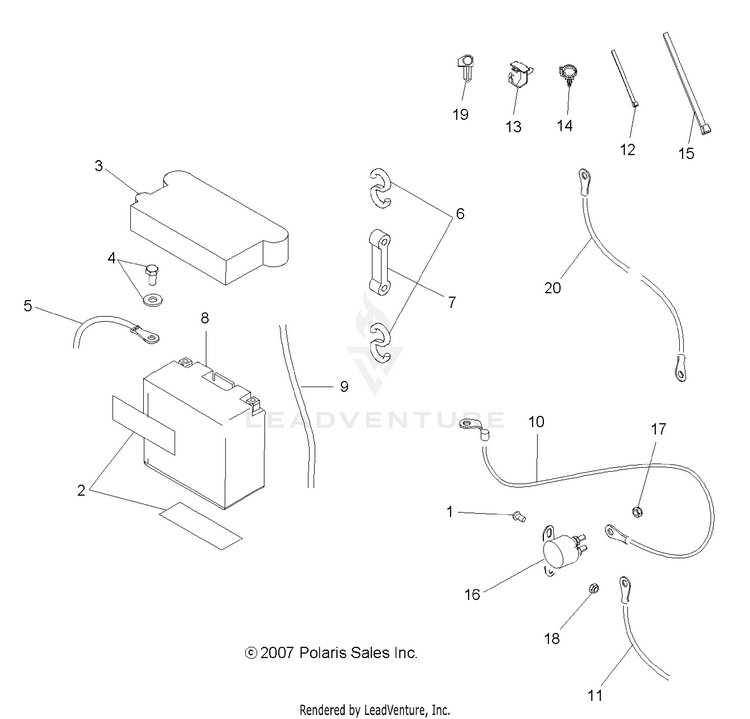 19
13
14
12
15
3
6
4
7
20
5
8
9
LEADVENTURE
10
17
2
1
16
18
11
© 2007 Polaris Sales Inc.
Rendered by LeadVenture, Inc.