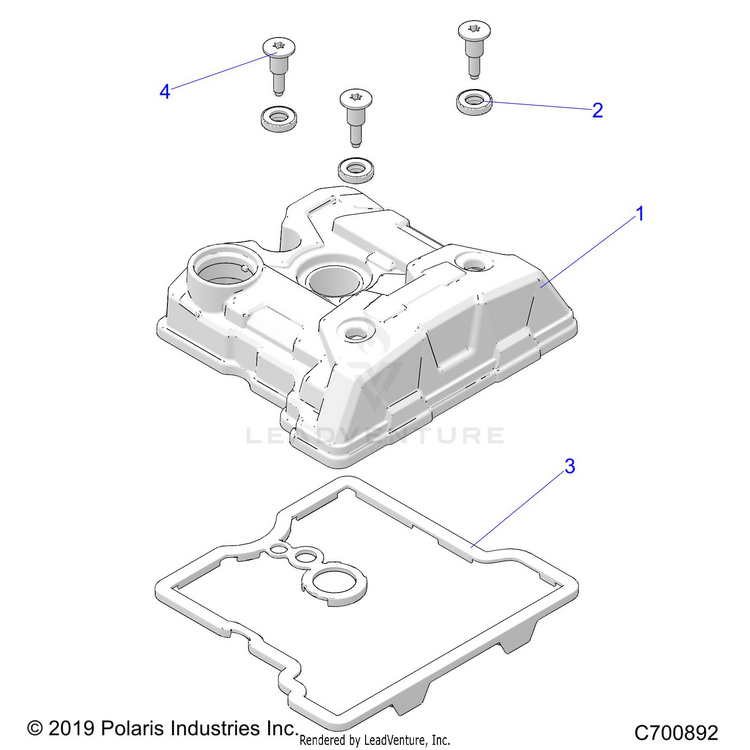 4

2

1

LEADVENTURE

3

© 2019 Polaris Industries Inc. Rendered by LeadVenture, Inc.

C700892