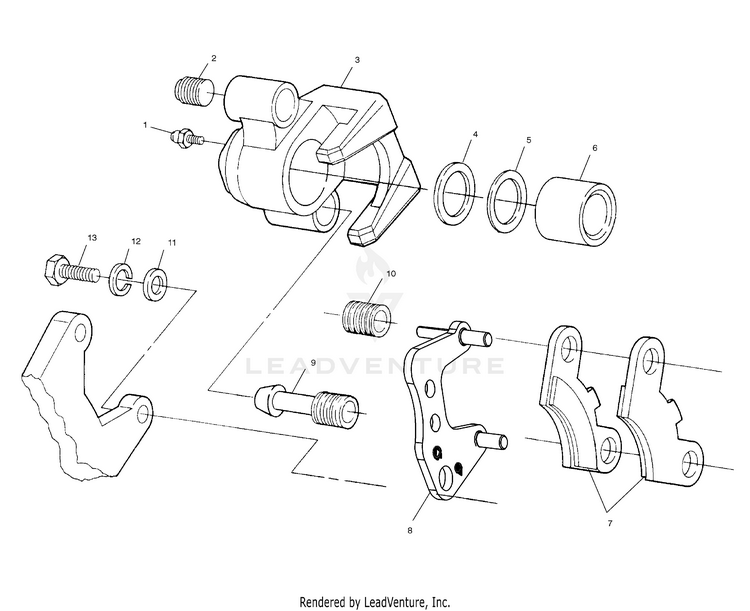 2
3
1
4
5
6
13
12
11
10
LEADVENTURE
9
8
7
Rendered by LeadVenture, Inc.