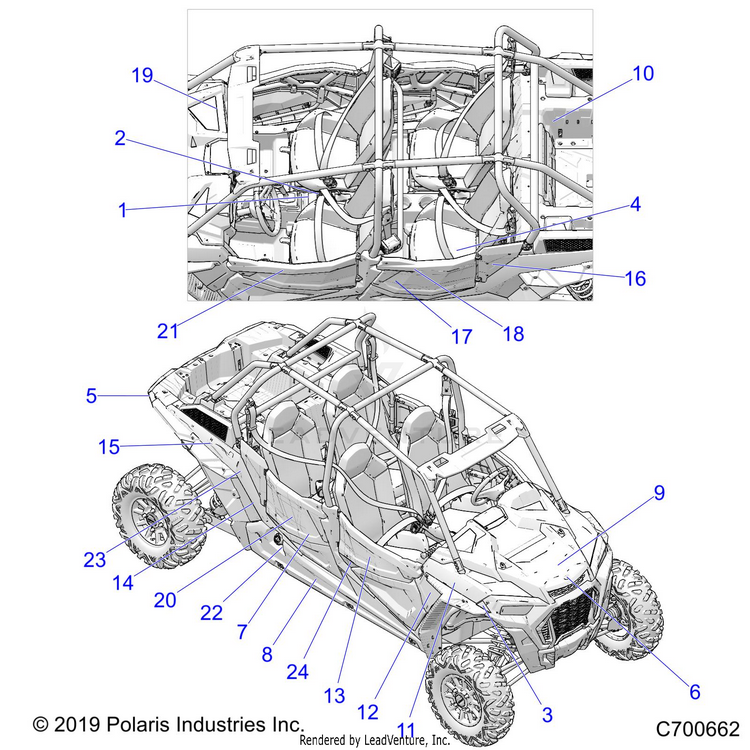 19
10
2
1
4
16
21
17
18
5
15
9
23
14
20
22
7
8
24
13
12
11
3
6

© 2019 Polaris Industries Inc.
Rendered by LeadVenture, Inc.
C700662