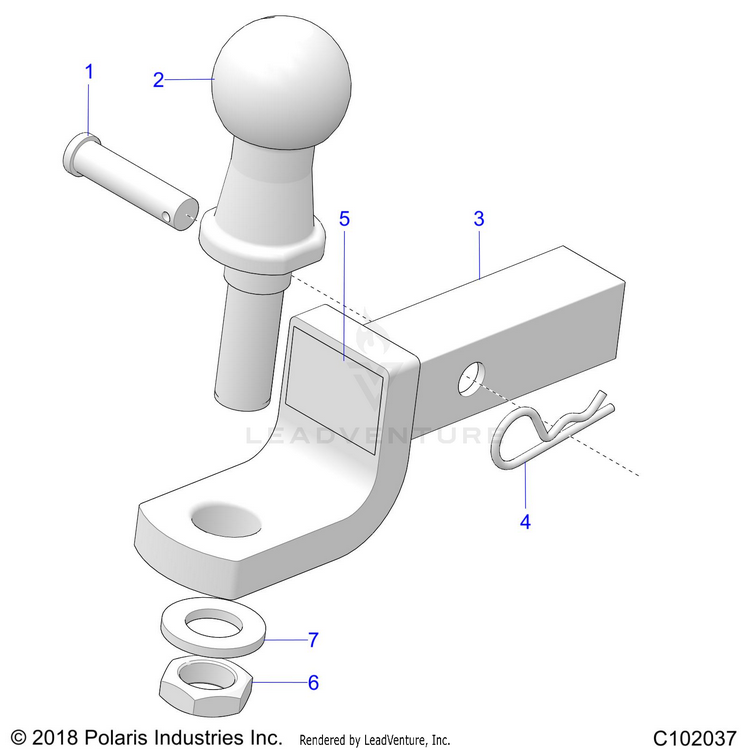 1
2
5
3
LEADVENTURE
4
7
6
© 2018 Polaris Industries Inc. Rendered by LeadVenture, Inc. C102037