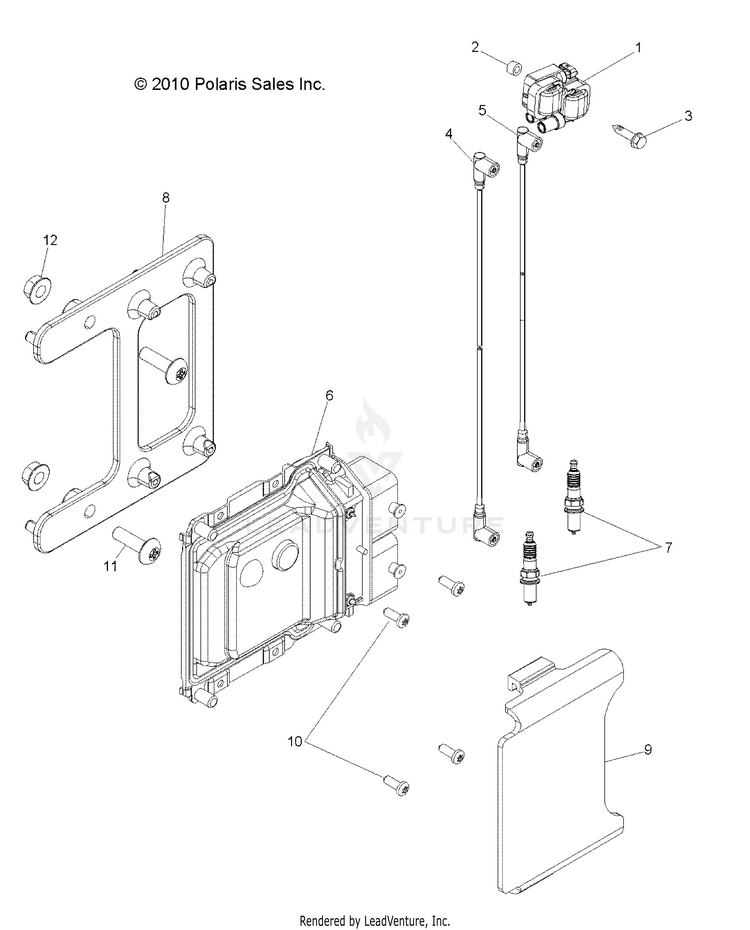 © 2010 Polaris Sales Inc.

2
1
5
3
4
8
12
6
LEADVENTURE
7
11
10
9

Rendered by LeadVenture, Inc.