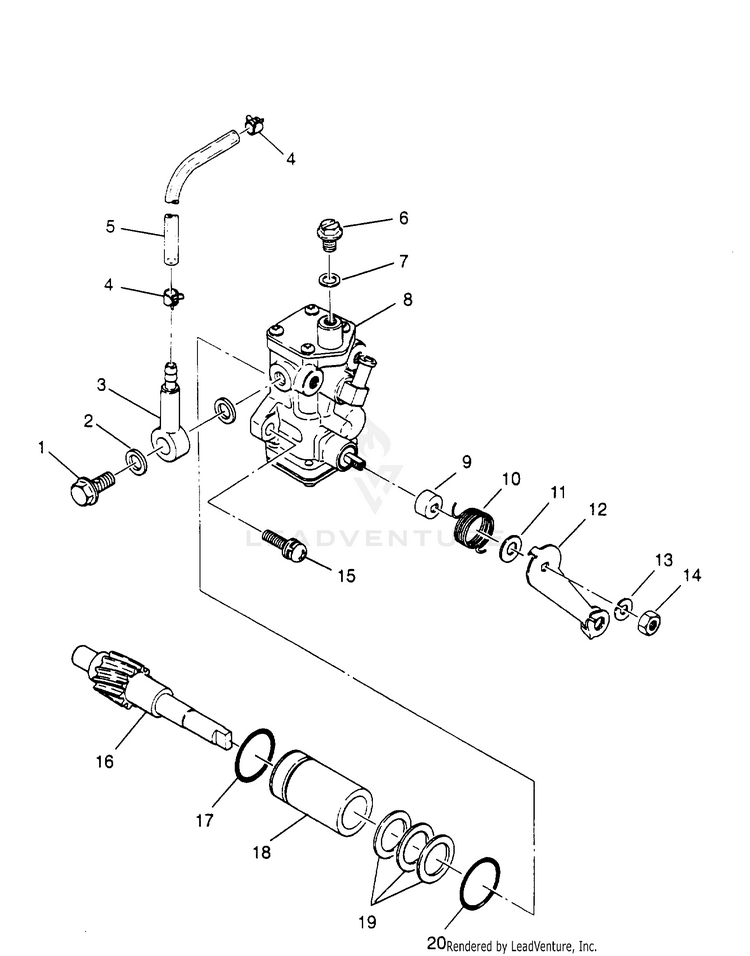 4
5
6
7
4
8
3
2
1
9
10
11
12
LEADVENTURE
15
13
14
16
17
18
19
20
Rendered by LeadVenture, Inc.