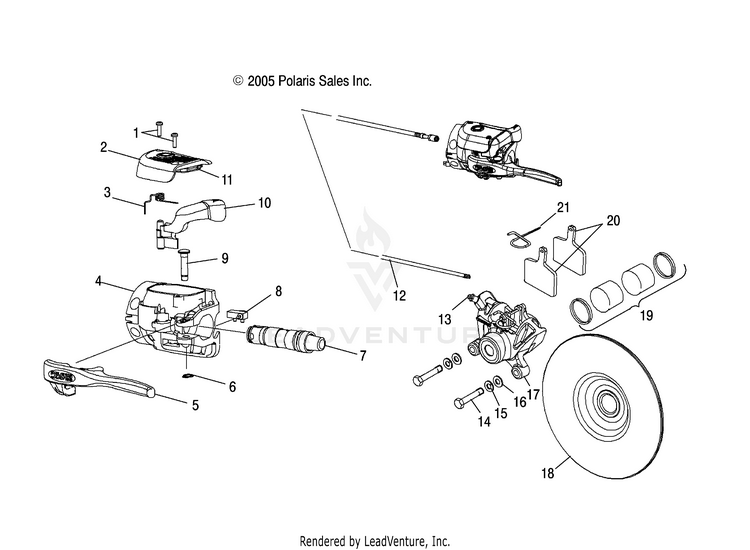 © 2005 Polaris Sales Inc.

1
2
11
3
10
9
4
8
7
6
5
12
21
20
19
13
17
16
15
14
18

LEADVENTURE

Rendered by LeadVenture, Inc.