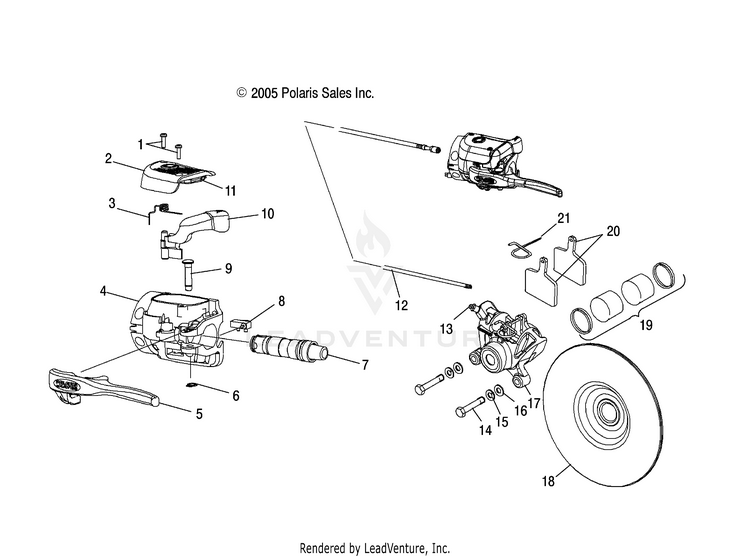 © 2005 Polaris Sales Inc.

1
2
11
3
10
9
4
8
7
6
5
12
21
20
19
13
17
16
15
14
18

LEADVENTURE

Rendered by LeadVenture, Inc.