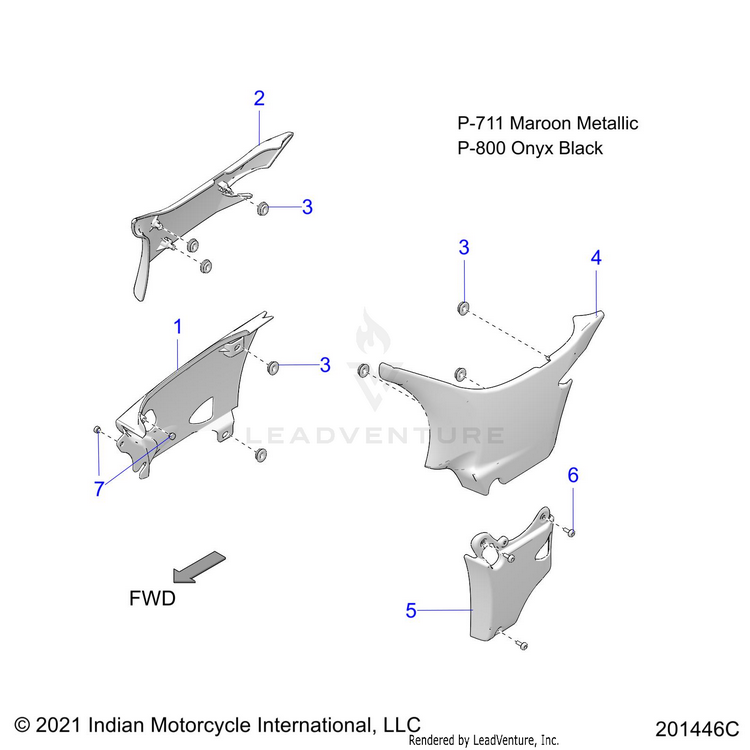 2

P-711 Maroon Metallic
P-800 Onyx Black

3

3

4

1

3

LEADVENTURE

7

6

5

FWD

© 2021 Indian Motorcycle International, LLC

Rendered by LeadVenture, Inc.

201446C