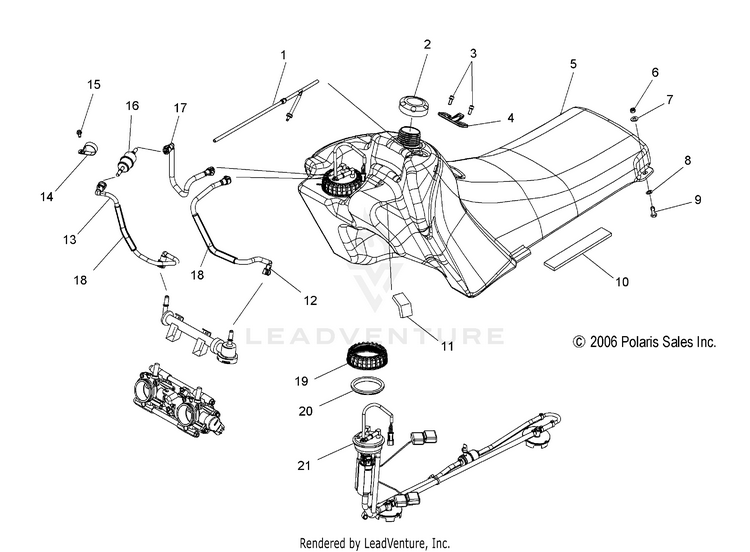 1
2
3
4
5
6
7
8
9
10
11
12
13
14
15
16
17
18
18
19
20
21

LEADVENTURE

© 2006 Polaris Sales Inc.

Rendered by LeadVenture, Inc.