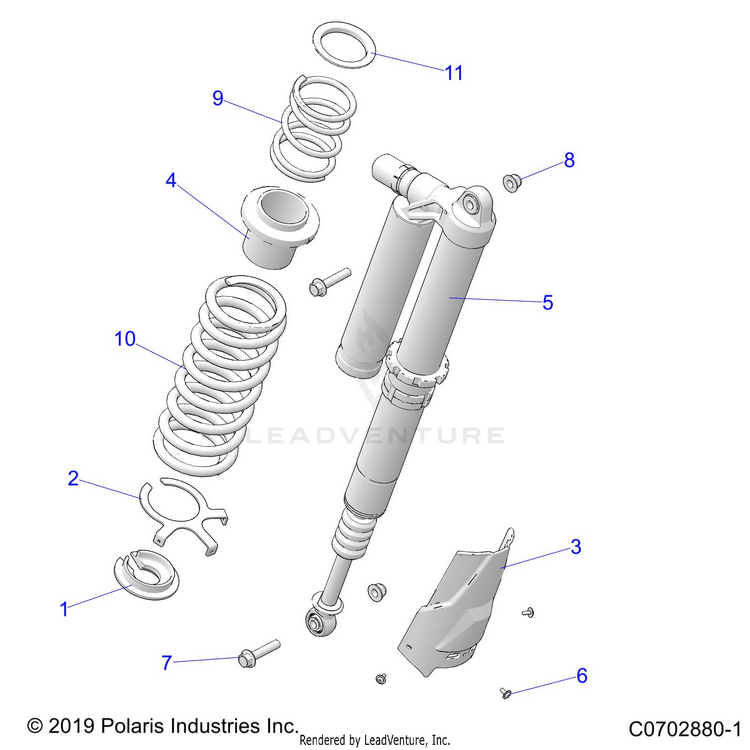 11

9

8

4

5

10

LEADVENTURE

2

3

1

7

6

© 2019 Polaris Industries Inc.

Rendered by LeadVenture, Inc.

C0702880-1