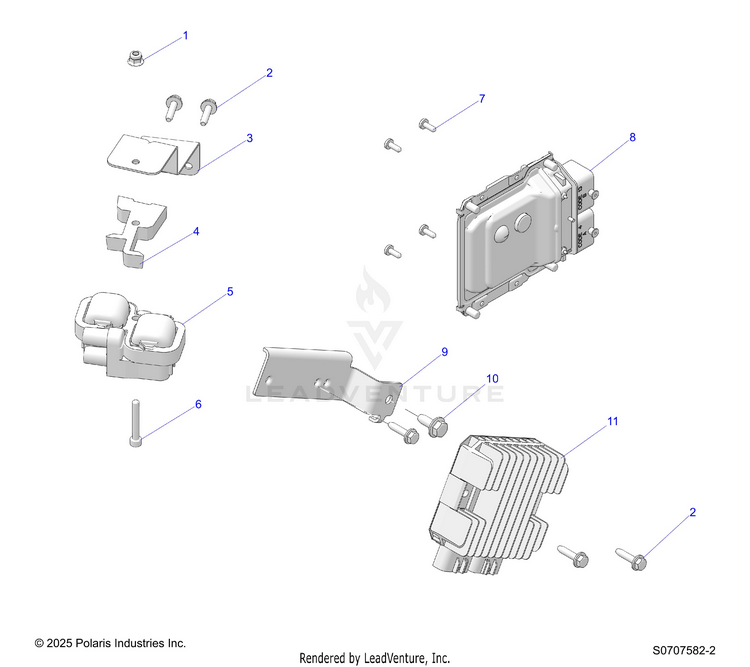 1
2
3
4
5
6
7
8
9
10
11
2

LEADVENTURE

© 2025 Polaris Industries Inc.
Rendered by LeadVenture, Inc.
S0707582-2