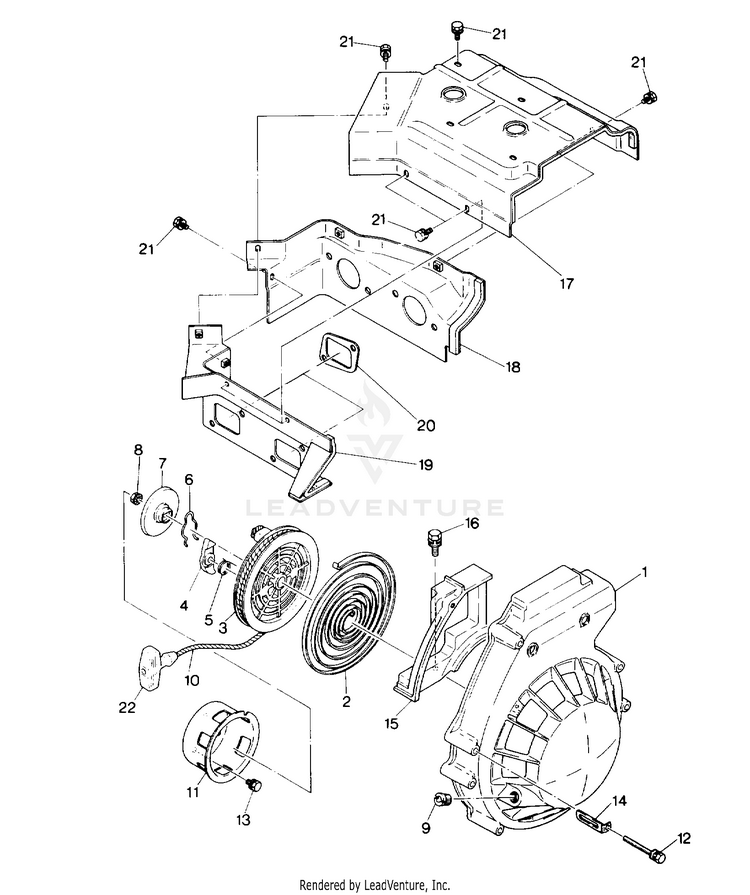 21
21
21
21
21
17
18
20
19
LEADVENTURE
8
7
6
16
1
4
5
3
10
22
2
15
11
13
9
14
12
Rendered by LeadVenture, Inc.