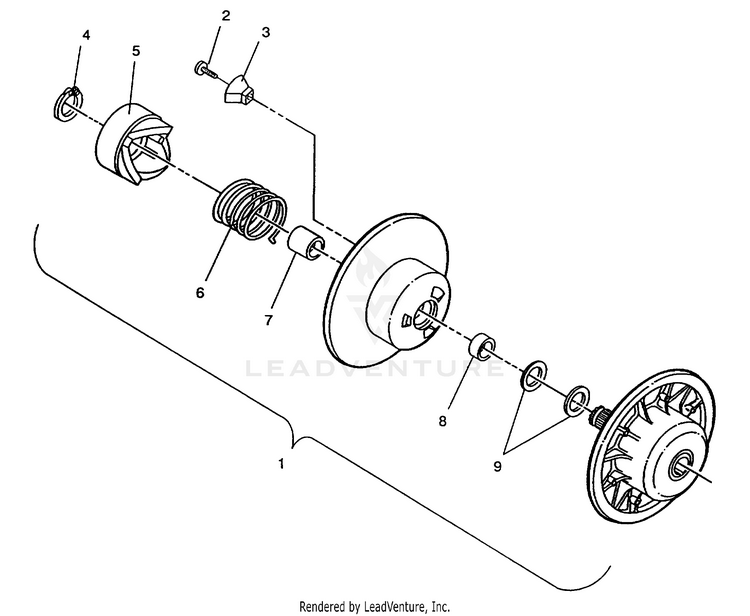 4
5
2
3
6
7
LEADVENTURE
8
9
1
Rendered by LeadVenture, Inc.