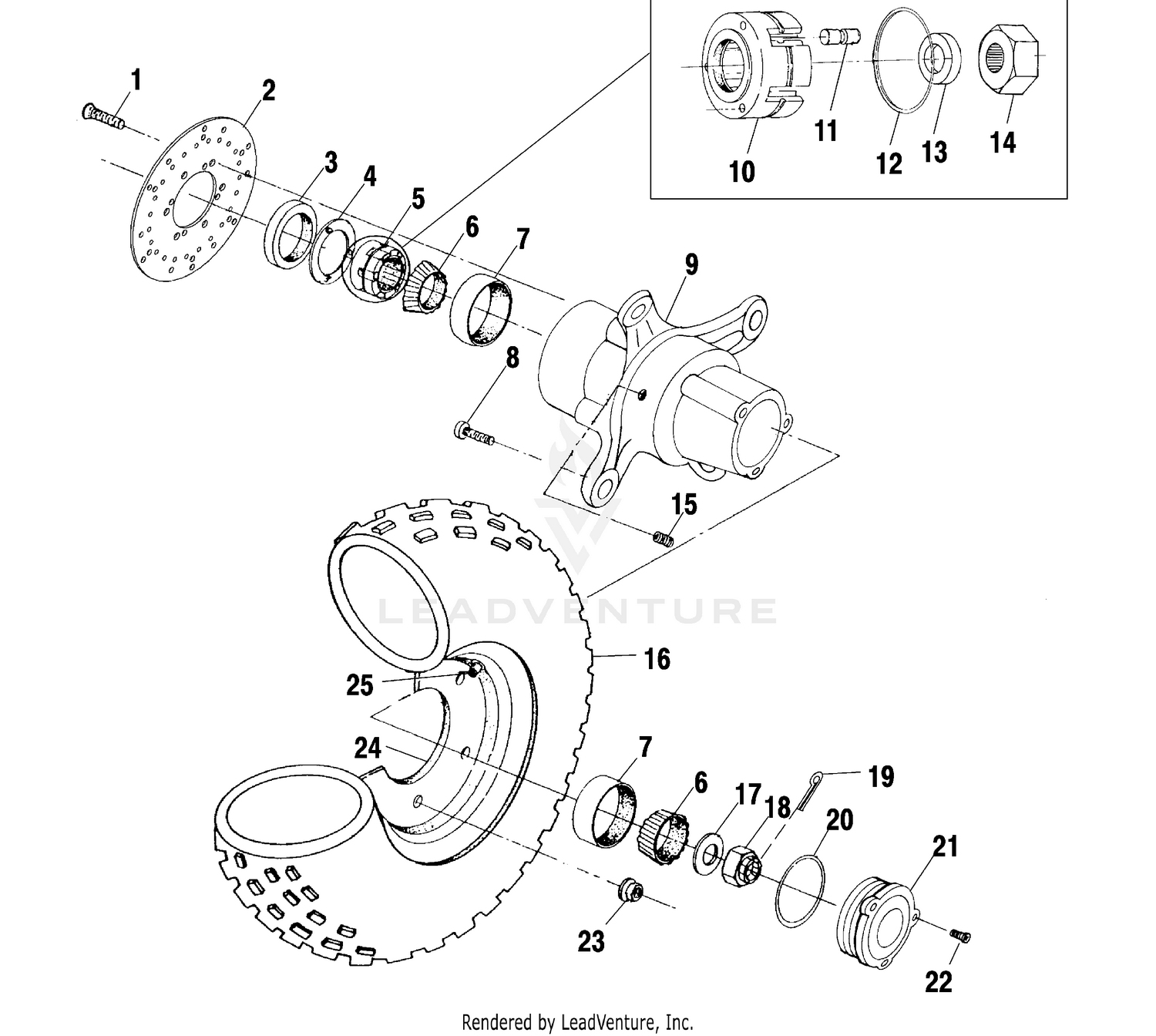 1
2
3
4
5
6
7
9
8
10
11
12
13
14
15
LEADVENTURE
16
25
24
7
6
17
18
19
20
21
23
22

Rendered by LeadVenture, Inc.