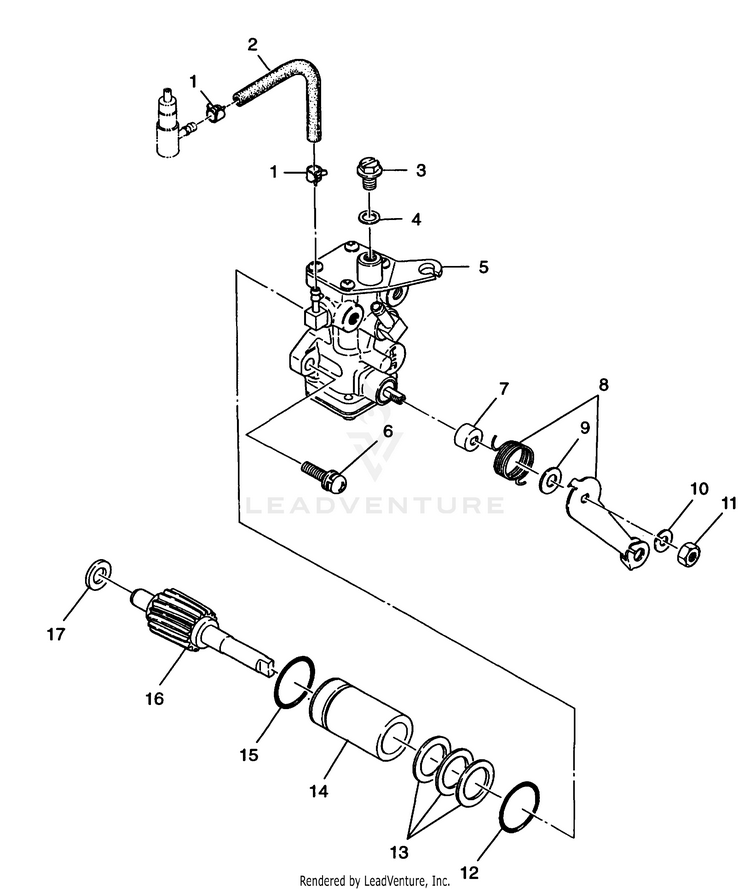 2
1
1
3
4
5
7
8
9
6
LEADVENTURE
10
11
17
16
15
14
13
12
Rendered by LeadVenture, Inc.