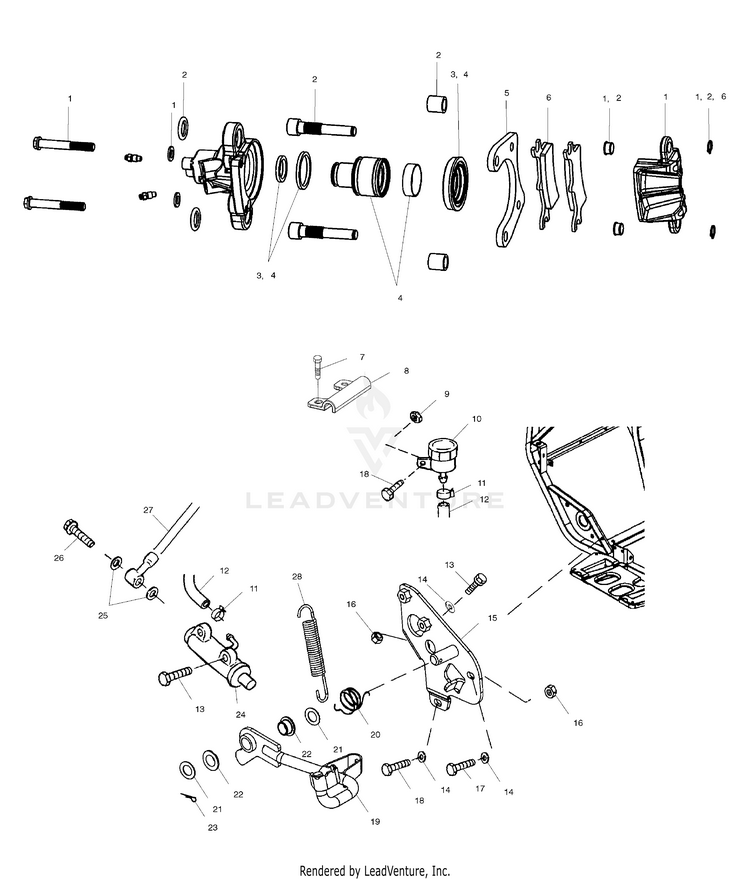 1
2
1
2
2
3, 4
5
6
1, 2
1
1, 2, 6
3, 4
4
7
8
9
10
18
11
12
LEADVENTURE
27
26
25
12
11
28
13
14
16
15
13
24
20
16
22
21
22
21
23
19
18
14
17
14
Rendered by LeadVenture, Inc.