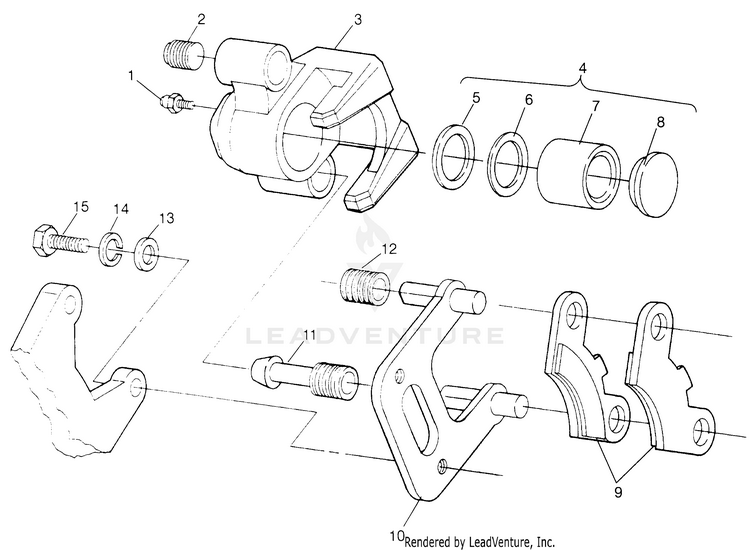 2
3
1
4
5
6
7
8
15
14
13
12
LEADVENTURE
11
9
10
Rendered by LeadVenture, Inc.