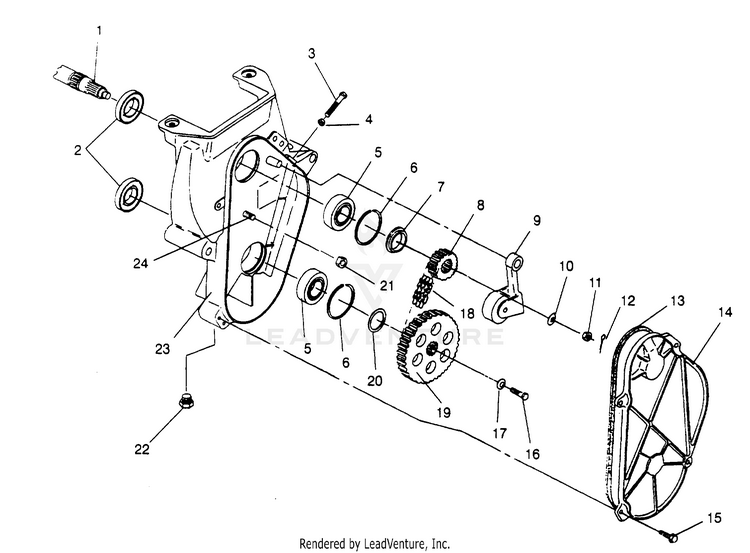 1
2
3
4
5
6
7
8
9
10
11
12
13
14
24
21
18
23
5
6
20
19
17
16
22
15
LEADVENTURE

Rendered by LeadVenture, Inc.