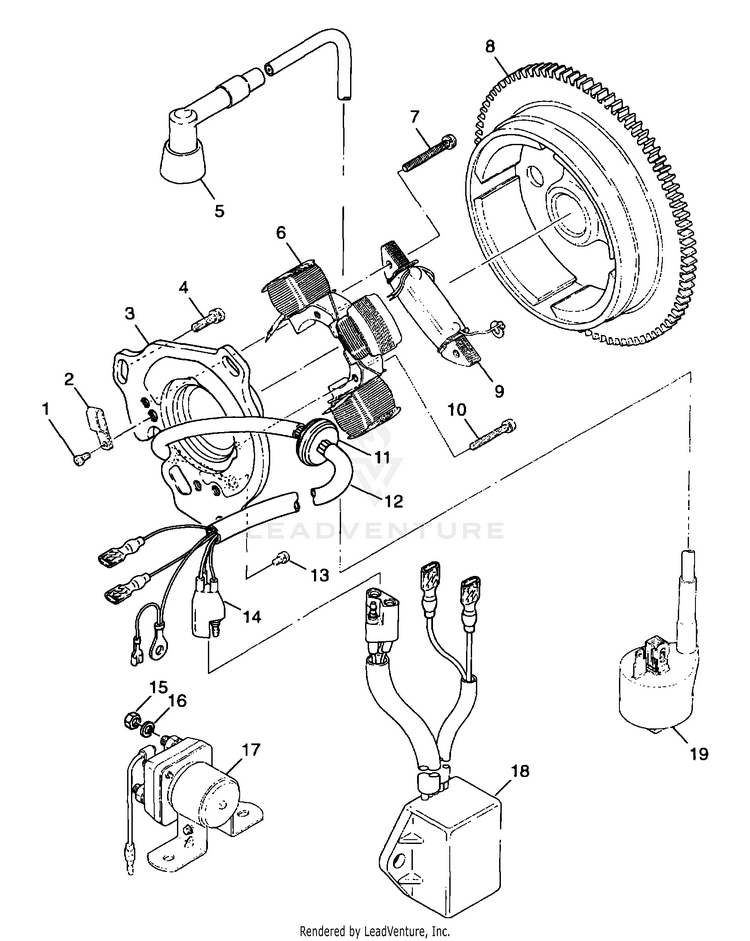 8
7
5
6
4
3
2
1
9
10
11
12
LEADVENTURE
13
14
15
16
17
18
19
Rendered by LeadVenture, Inc.