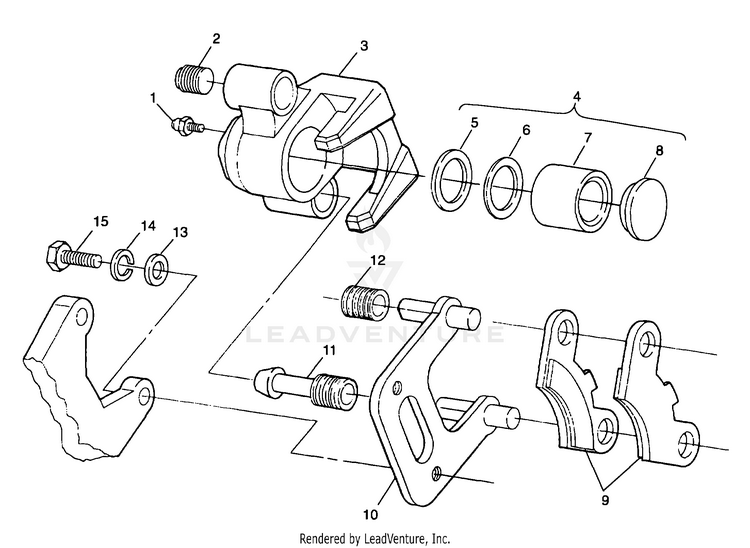 2
3
1
4
5
6
7
8
15
14
13
12
LEADVENTURE
11
10
9
Rendered by LeadVenture, Inc.