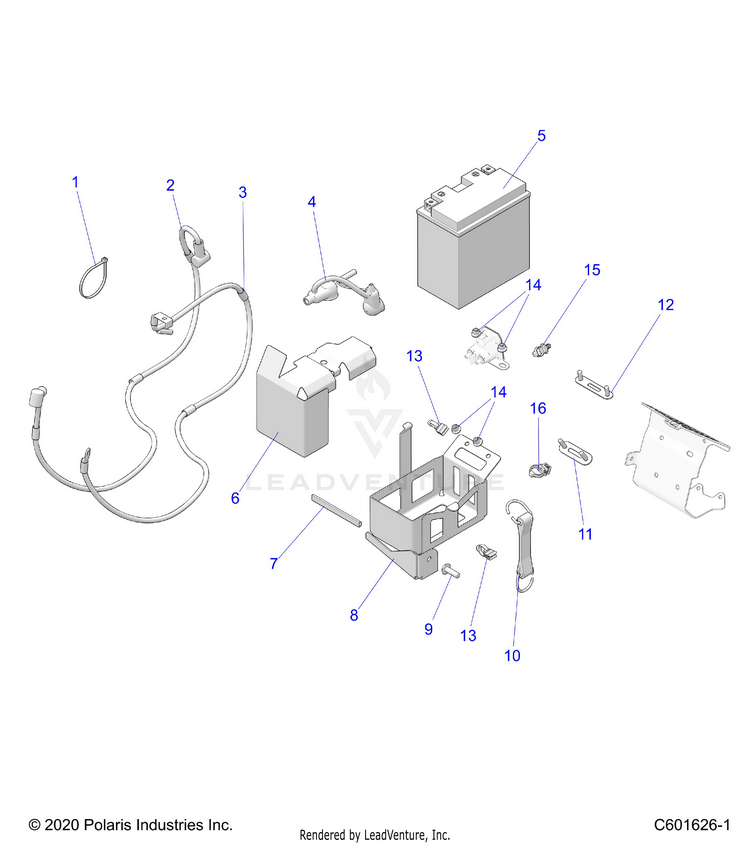 1
2
3
4
5
14
15
12
13
14
16
6
7
8
9
13
10
11

LEADVENTURE

© 2020 Polaris Industries Inc.
Rendered by LeadVenture, Inc.
C601626-1