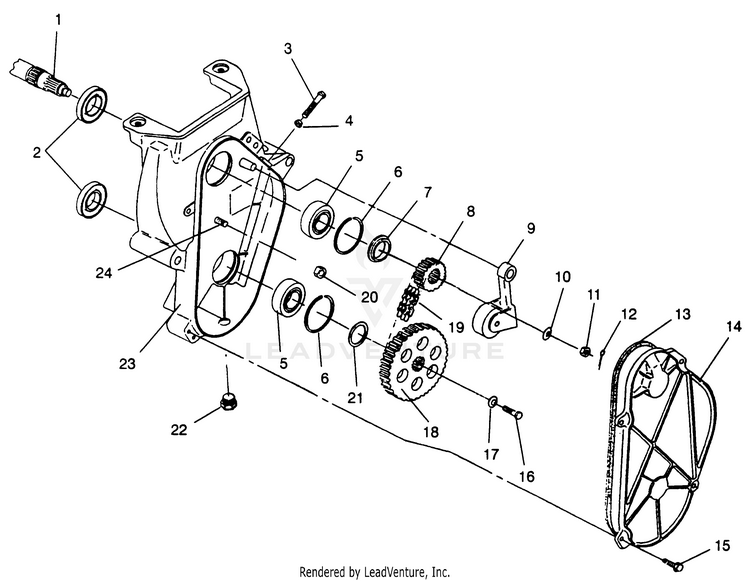 1
3
4
2
5
6
7
8
9
10
11
12
13
14
24
20
19
23
5
6
21
18
22
17
16
15
LEADVENTURE
Rendered by LeadVenture, Inc.