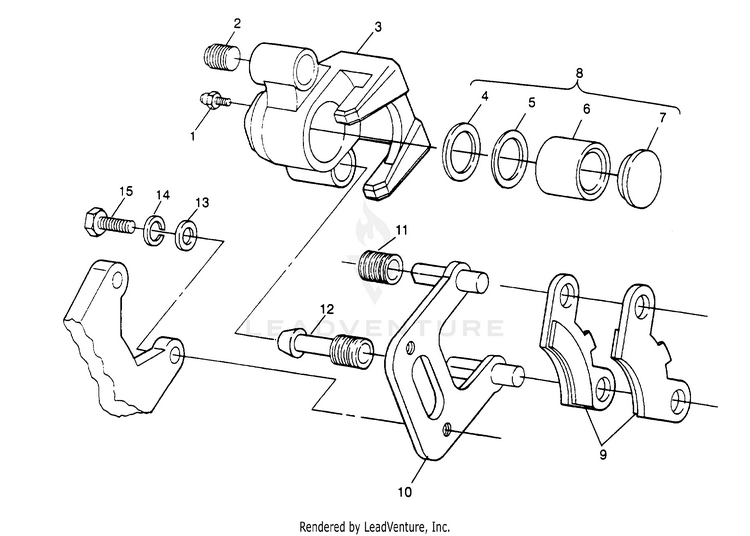 2
3
8
4
5
6
7
1
15
14
13
11
12
LEADVENTURE
9
10
Rendered by LeadVenture, Inc.