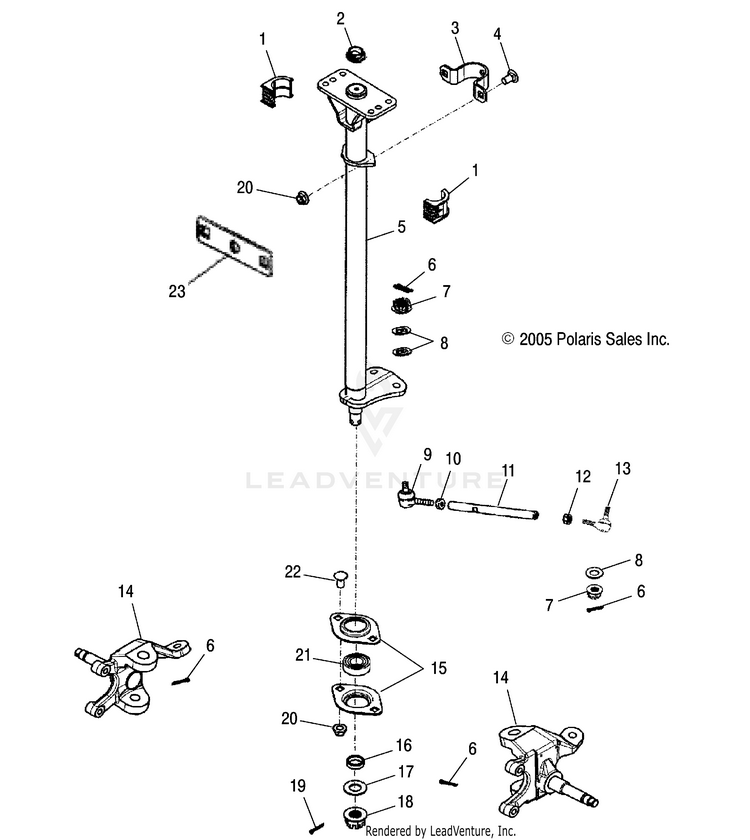 1
2
3
4
20
1
5
23
6
7
8
© 2005 Polaris Sales Inc.
LEADVENTURE
9
10
11
12
13
22
8
7
6
14
6
21
15
14
20
16
6
17
19
18
Rendered by LeadVenture, Inc.