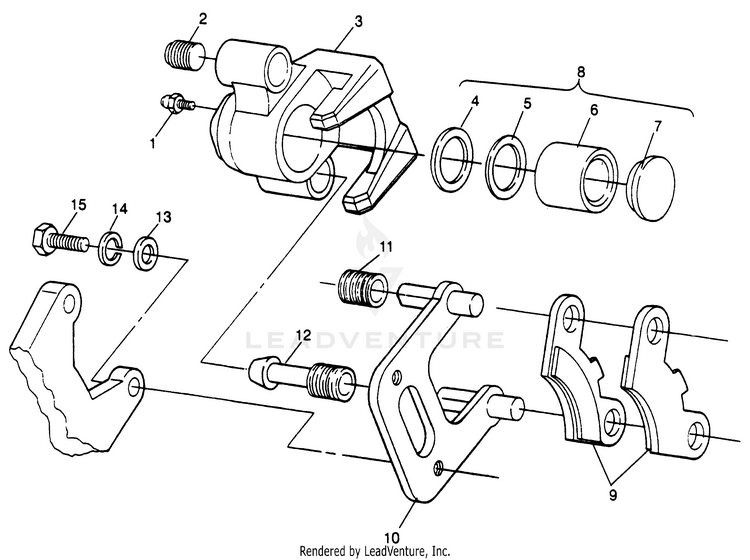 2
3
8
1
4
5
6
7
15
14
13
11
LEADVENTURE
12
9
10
Rendered by LeadVenture, Inc.