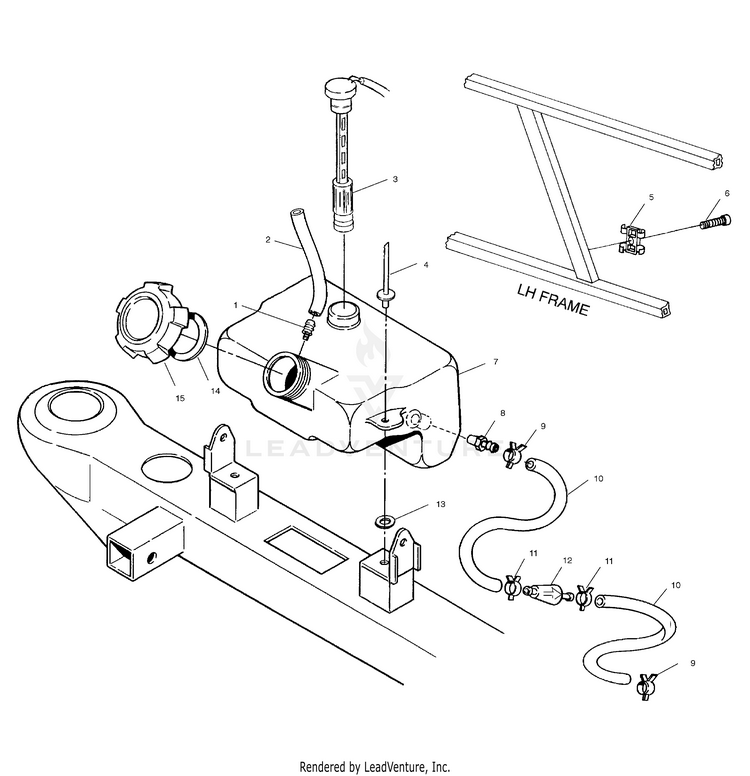 3

5

6

2

4

LH FRAME

1

7

15

14

8

9

LEADVENTURE

10

13

11

12

11

10

9

Rendered by LeadVenture, Inc.