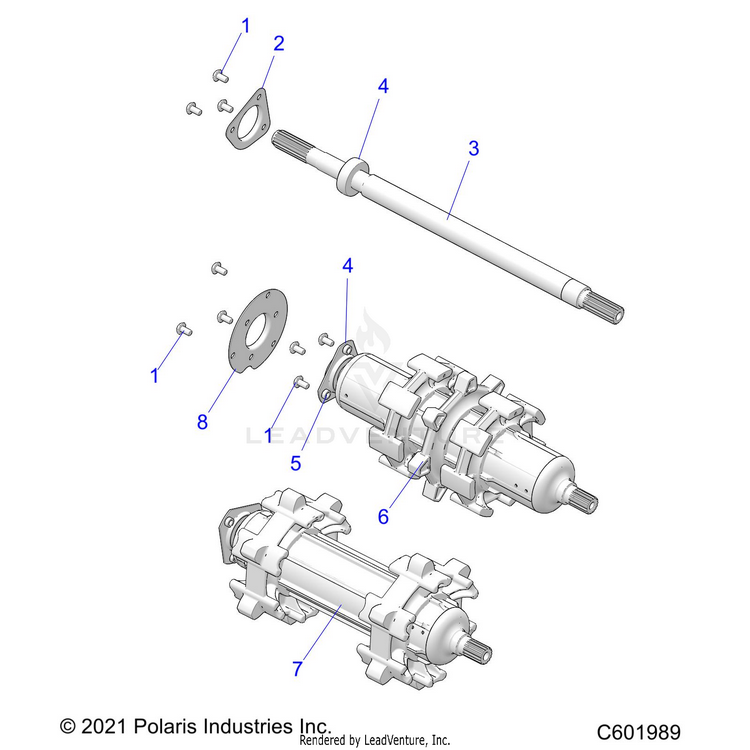 1
2
4
3
4
1
8
1
5
6
7
LEADVENTURE
© 2021 Polaris Industries Inc.
Rendered by LeadVenture, Inc.
C601989