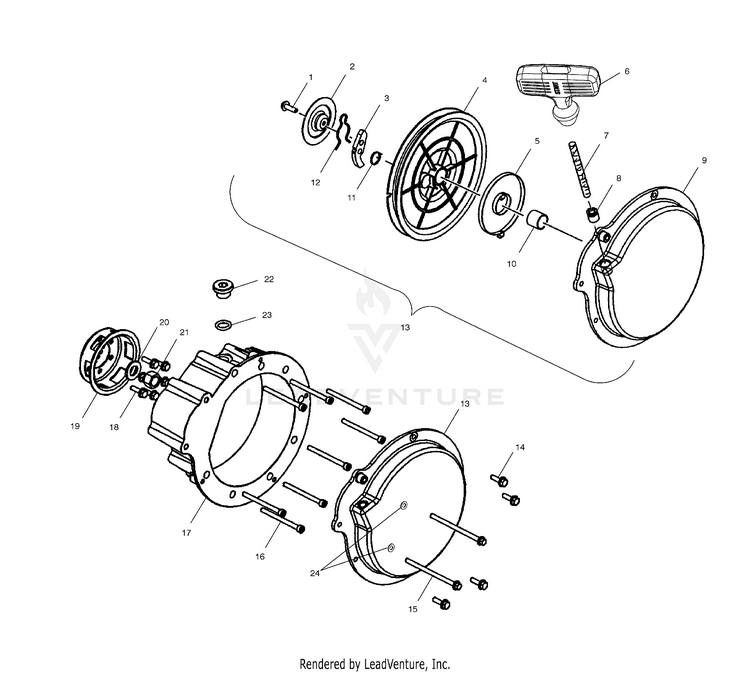 1
2
3
4
6
5
7
8
9
12
11
10
22
23
13
20
21
LEADVENTURE
19
18
13
14
17
16
24
15
Rendered by LeadVenture, Inc.