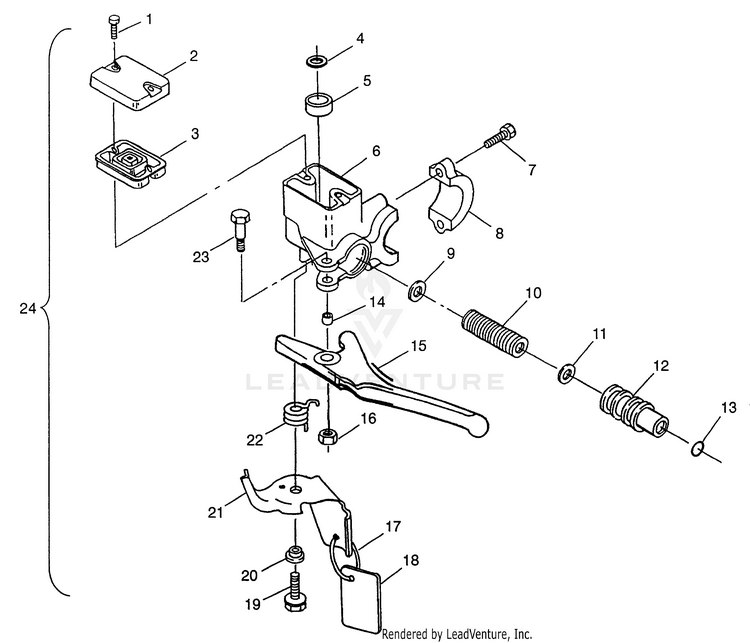 1
2
3
4
5
6
7
8
9
10
11
12
13
14
15
16
17
18
19
20
21
22
23
24
LEADVENTURE
Rendered by LeadVenture, Inc.