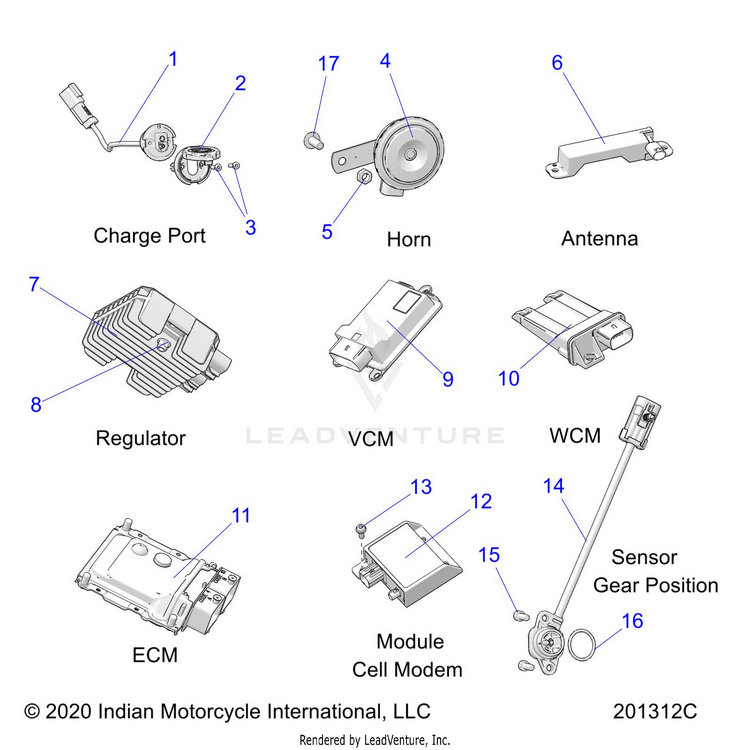 1
2
3
Charge Port

17
4
5
Horn

6
Antenna

7
8
Regulator

9
VCM

10
WCM

LEADVENTURE

11
ECM

13
12
Module
Cell Modem

14
15
16
Sensor
Gear Position

© 2020 Indian Motorcycle International, LLC
201312C

Rendered by LeadVenture, Inc.