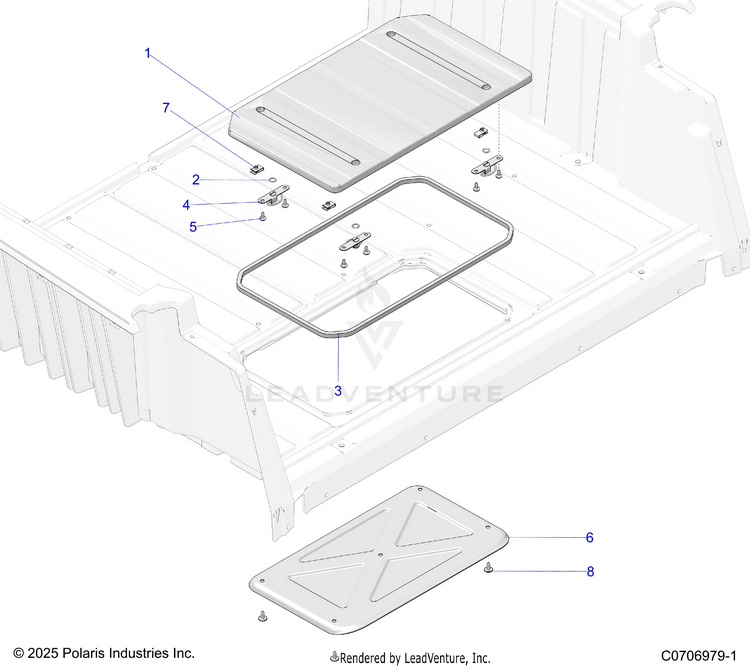 1
7
2
4
5
3
LEADVENTURE
6
8
© 2025 Polaris Industries Inc.
Rendered by LeadVenture, Inc.
C0706979-1