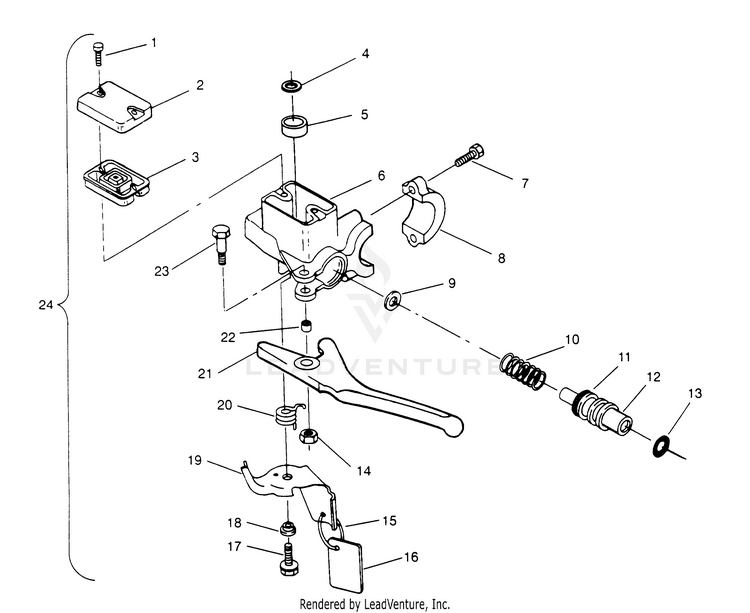 1
2
3
4
5
6
7
8
9
10
11
12
13
14
15
16
17
18
19
20
21
22
23
24
LEADVENTURE
Rendered by LeadVenture, Inc.