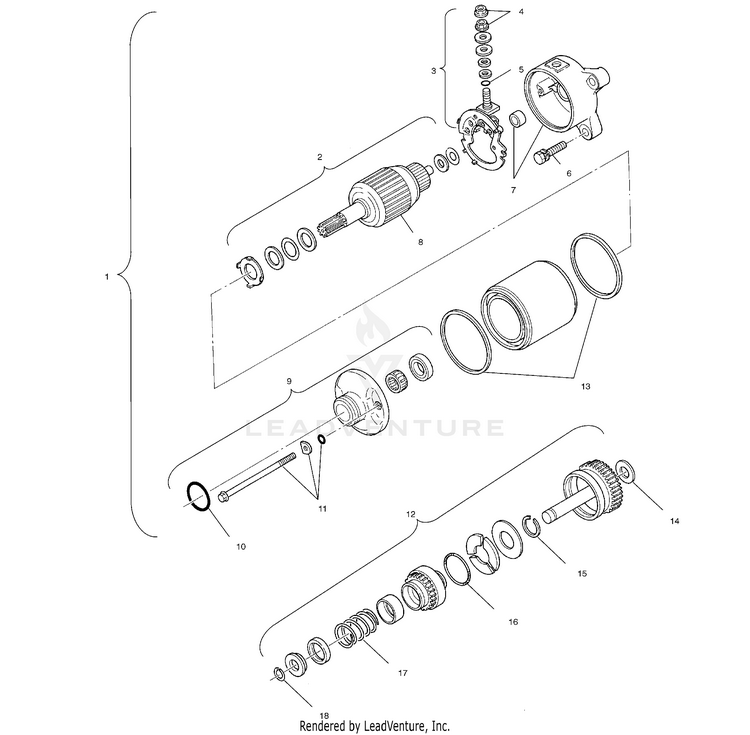 4
3
5
2
6
7
8
1
13
9
LEADVENTURE
11
10
12
14
15
16
17
18
Rendered by LeadVenture, Inc.