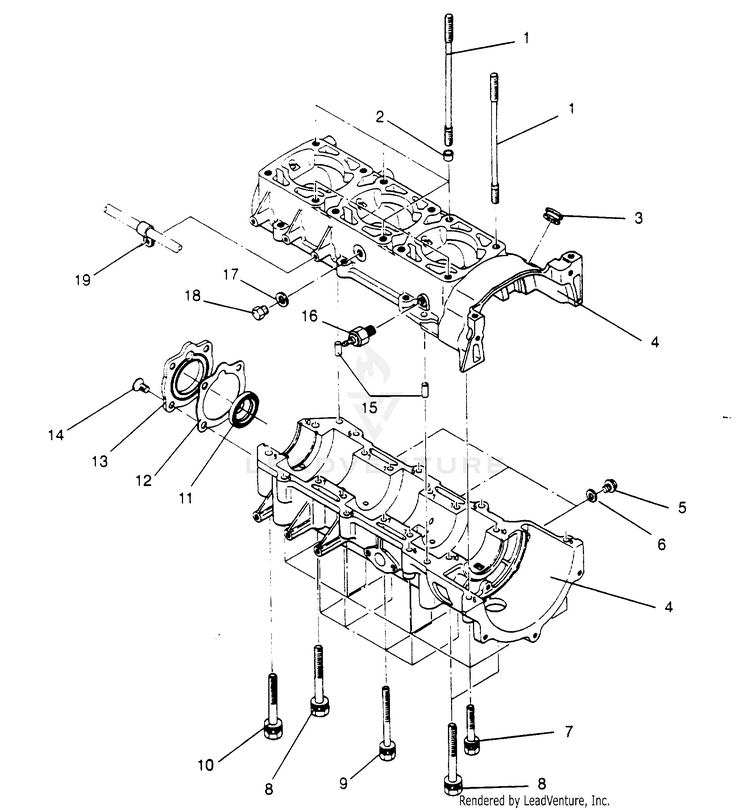 1
2
1
3
19
17
18
16
4
15
14
13
12
11
LEADVENTURE
5
6
4
7
10
8
9
8
Rendered by LeadVenture, Inc.