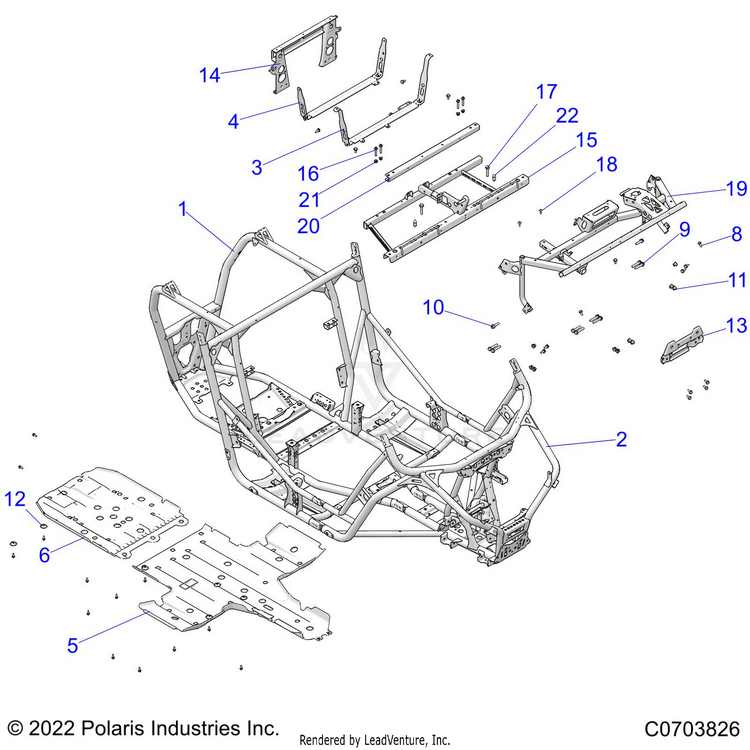 14
4
3
16
21
20
17
22
15
18
19
1
9
8
11
10
13
2
12
6
5

© 2022 Polaris Industries Inc.
Rendered by LeadVenture, Inc.
C0703826