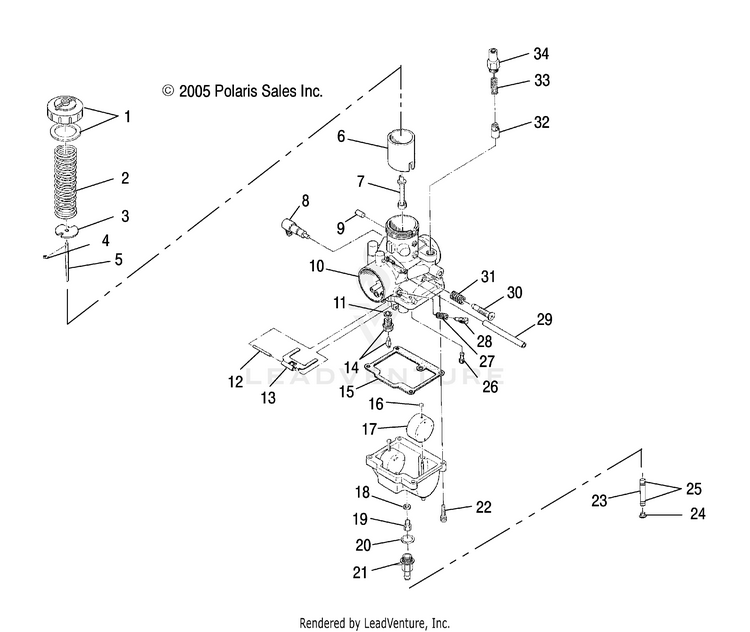 © 2005 Polaris Sales Inc.

1
2
3
4
5
6
7
8
9
10
11
12
13
14
15
16
17
18
19
20
21
22
23
24
25
26
27
28
29
30
31
32
33
34

LEADVENTURE

Rendered by LeadVenture, Inc.