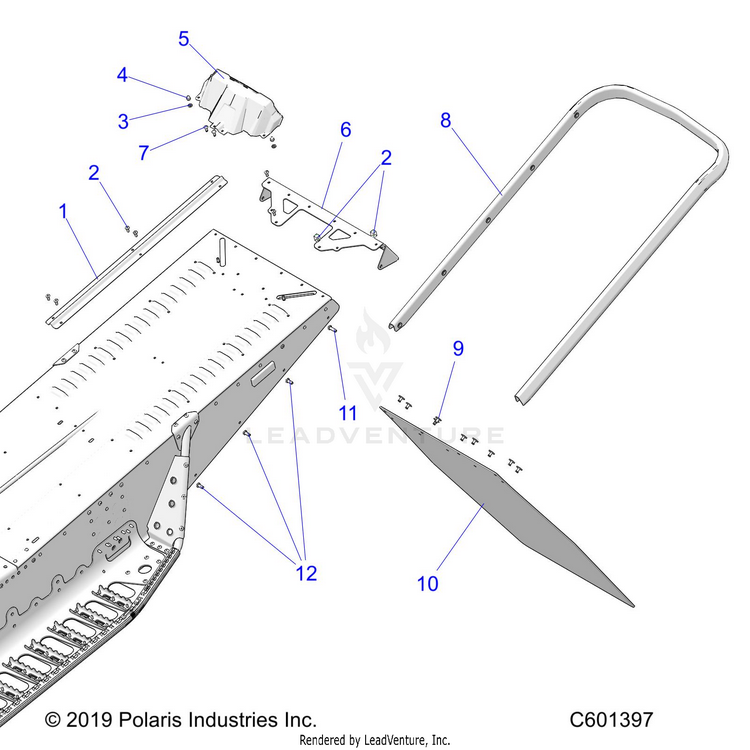 5
4
3
7
6
2
8
2
1
9
11
LEADVENTURE
12
10
© 2019 Polaris Industries Inc.
C601397
Rendered by LeadVenture, Inc.