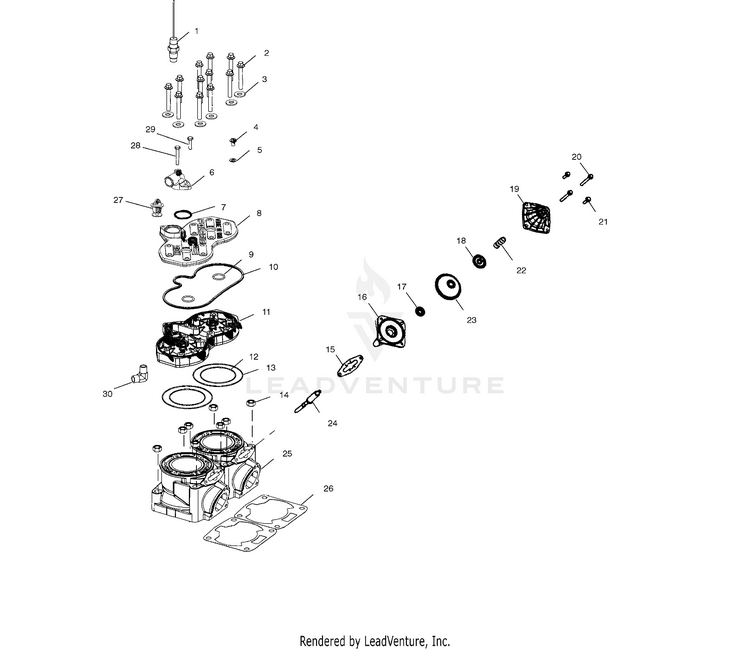 1
2
3
29
4
28
5
6
27
7
8
9
10
11
12
13
30
14
25
26
20
19
21
18
22
17
16
23
15
24
LEADVENTURE
Rendered by LeadVenture, Inc.