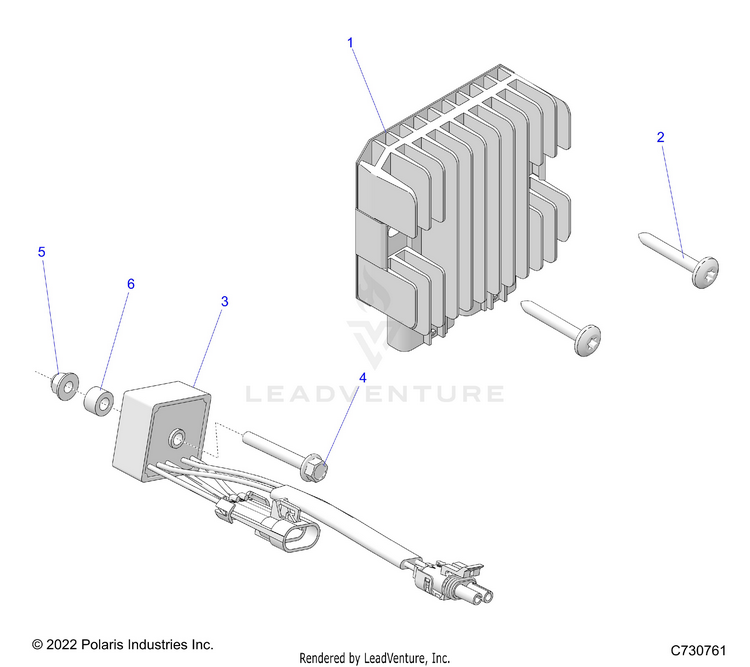 1

2

5

6

3

4

LEADVENTURE

© 2022 Polaris Industries Inc.

Rendered by LeadVenture, Inc.

C730761