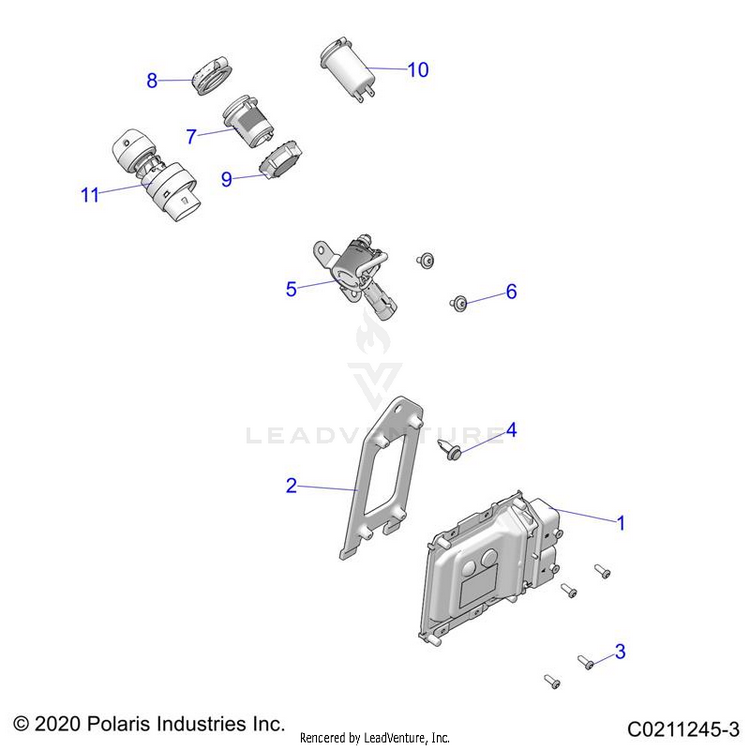 8
10
7
11
9
5
6
LEADVENTURE
4
2
1
3
© 2020 Polaris Industries Inc.
Rencered by LeadVenture, Inc.
C0211245-3