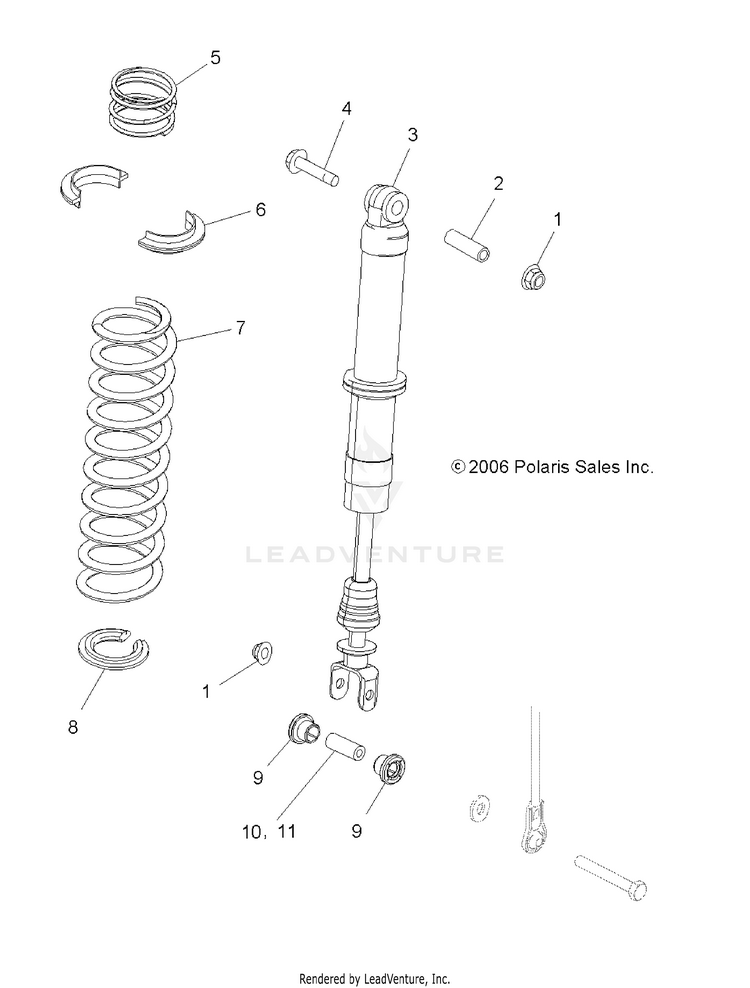 5

4

3

2

1

6

7

© 2006 Polaris Sales Inc.

LEADVENTURE

1

8

9

10, 11

9

Rendered by LeadVenture, Inc.